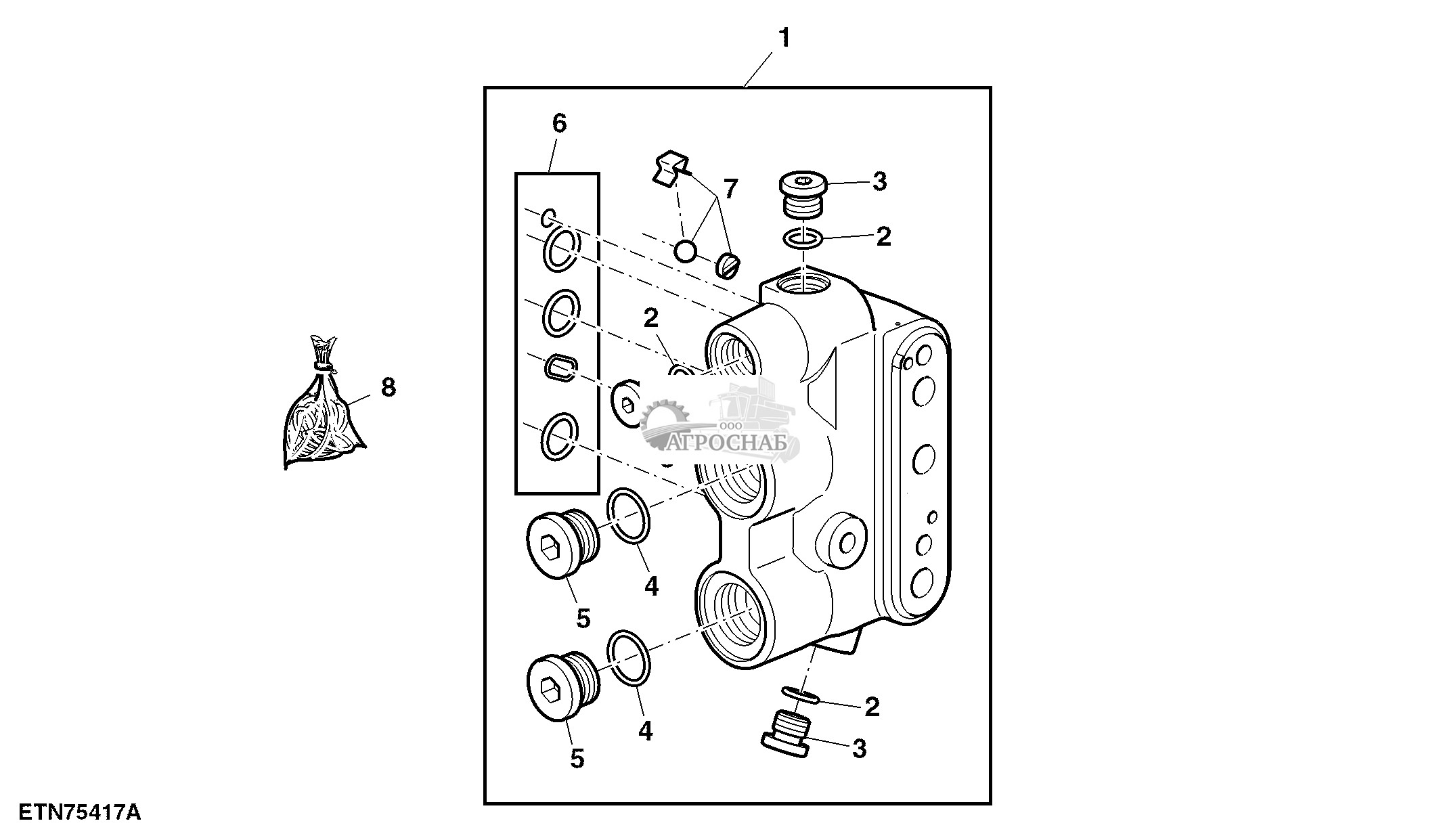 1
6
7
3
2
2
8
ООО
АГРОСНАБ
4
5
4
5
2
3
ETN75417A